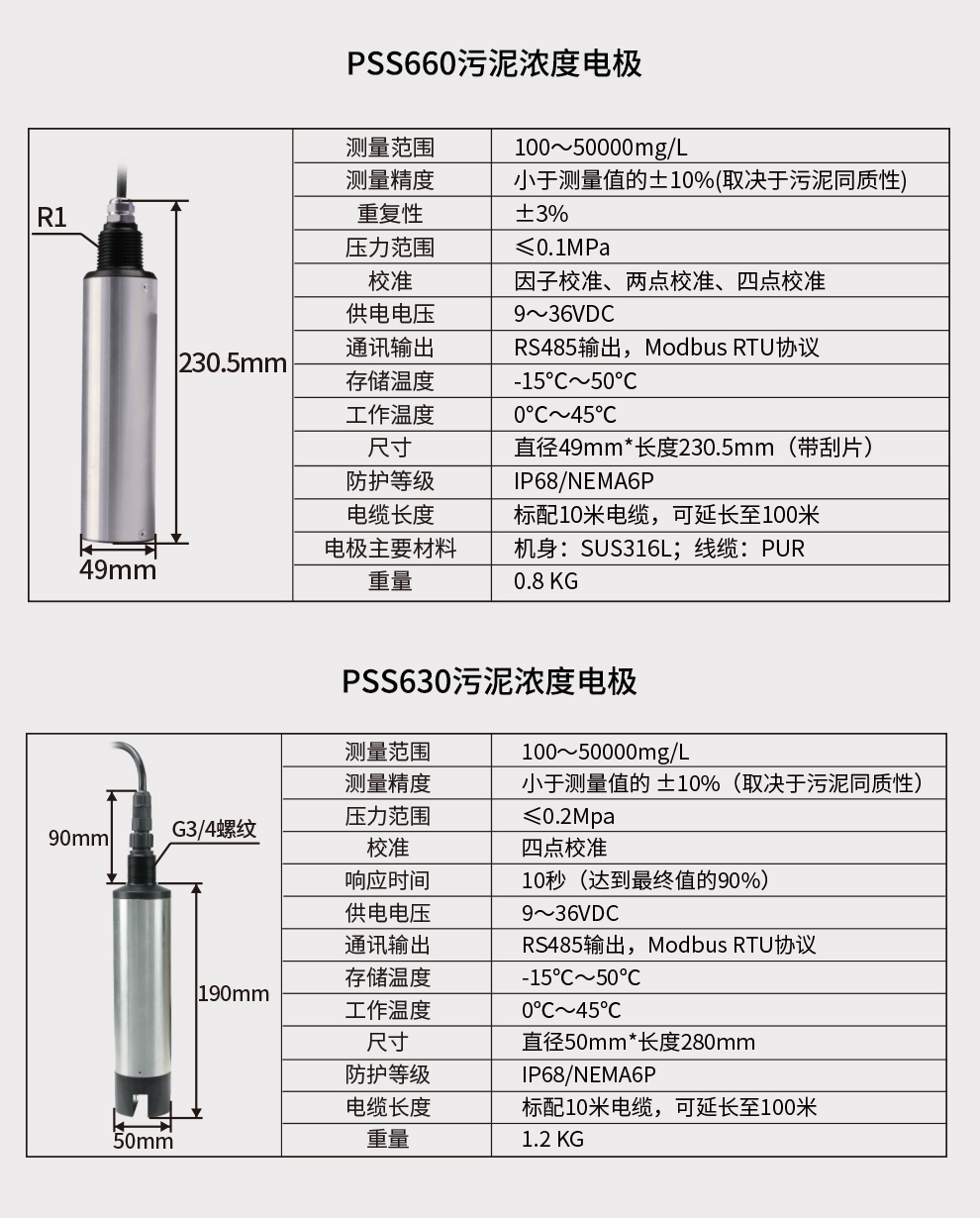 PSS660污泥浓度电极

R1
230.5mm
49mm

| 测量范围 | 100～50000mg/L |
|---|---|
| 测量精度 | 小于测量值的±10%(取决于污泥同质性) |
| 重复性 | ±3% |
| 压力范围 | ≤0.1MPa |
| 校准 | 因子校准、两点校准、四点校准 |
| 供电电压 | 9～36VDC |
| 通讯输出 | RS485输出，Modbus RTU协议 |
| 存储温度 | -15°C～50°C |
| 工作温度 | 0°C～45°C |
| 尺寸 | 直径49mm*长度230.5mm（带刮片） |
| 防护等级 | IP68/NEMA6P |
| 电缆长度 | 标配10米电缆，可延长至100米 |
| 电极主要材料 | 机身：SUS316L；线缆：PUR |
| 重量 | 0.8 KG |

PSS630污泥浓度电极

90mm
G3/4螺纹
190mm
50mm

| 测量范围 | 100～50000mg/L |
|---|---|
| 测量精度 | 小于测量值的 ±10%（取决于污泥同质性） |
| 压力范围 | ≤0.2Mpa |
| 校准 | 四点校准 |
| 响应时间 | 10秒（达到最终值的90%） |
| 供电电压 | 9～36VDC |
| 通讯输出 | RS485输出，Modbus RTU协议 |
| 存储温度 | -15°C～50°C |
| 工作温度 | 0°C～45°C |
| 尺寸 | 直径50mm*长度280mm |
| 防护等级 | IP68/NEMA6P |
| 电缆长度 | 标配10米电缆，可延长至100米 |
| 重量 | 1.2 KG |